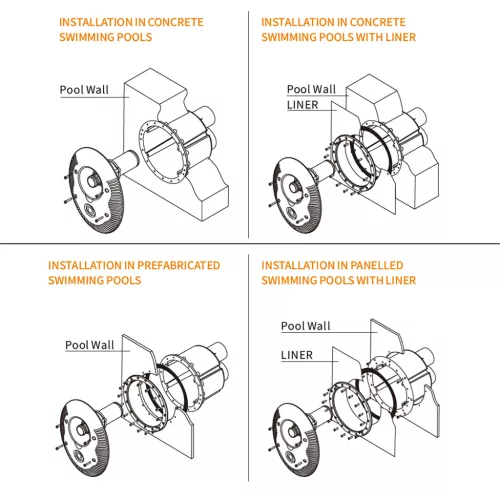 INSTALLATION IN CONCRETE SWIMMING POOLS

Pool Wall

INSTALLATION IN CONCRETE SWIMMING POOLS WITH LINER

Pool Wall

LINER

INSTALLATION IN PREFABRICATED SWIMMING POOLS

Pool Wall

INSTALLATION IN PANELLED SWIMMING POOLS WITH LINER

Pool Wall

LINER