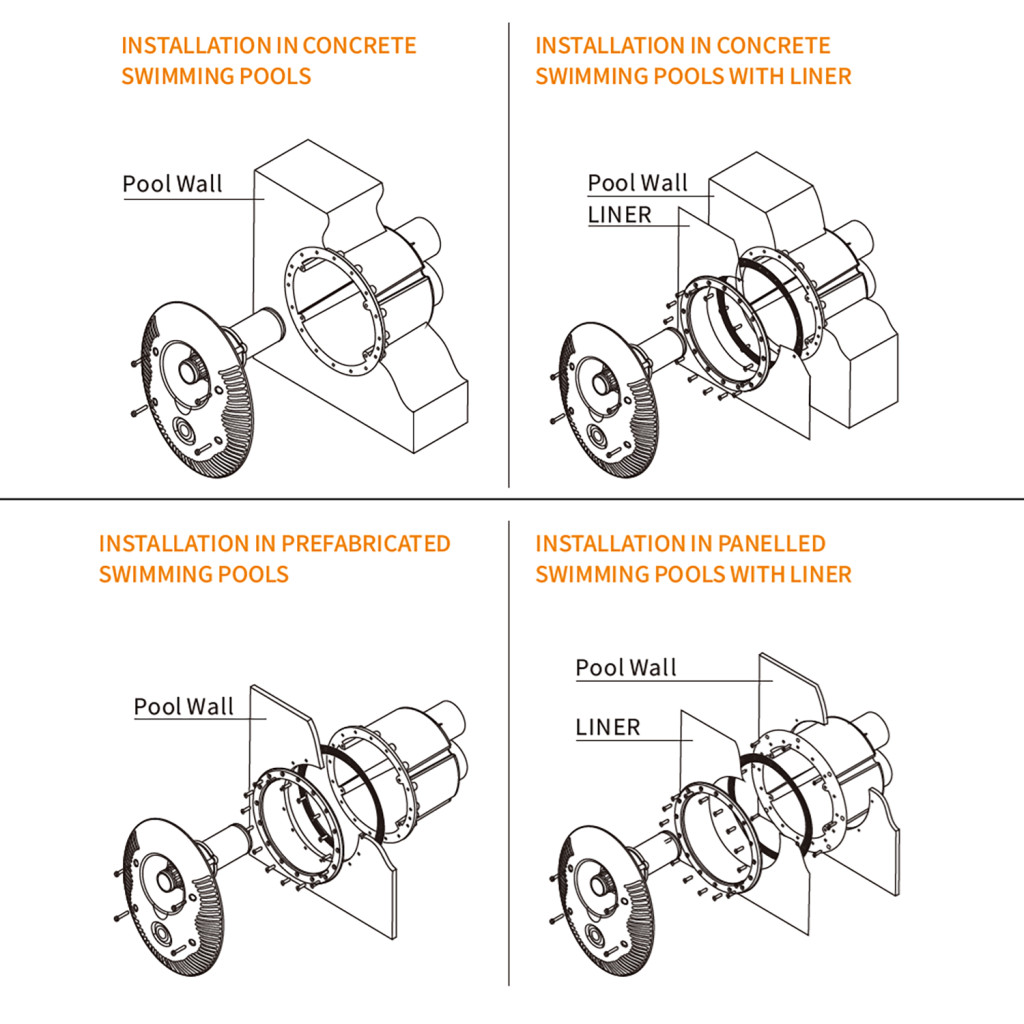 INSTALLATION IN CONCRETE SWIMMING POOLS

Pool Wall

INSTALLATION IN CONCRETE SWIMMING POOLS WITH LINER

Pool Wall

LINER

INSTALLATION IN PREFABRICATED SWIMMING POOLS

Pool Wall

INSTALLATION IN PANELLED SWIMMING POOLS WITH LINER

Pool Wall

LINER